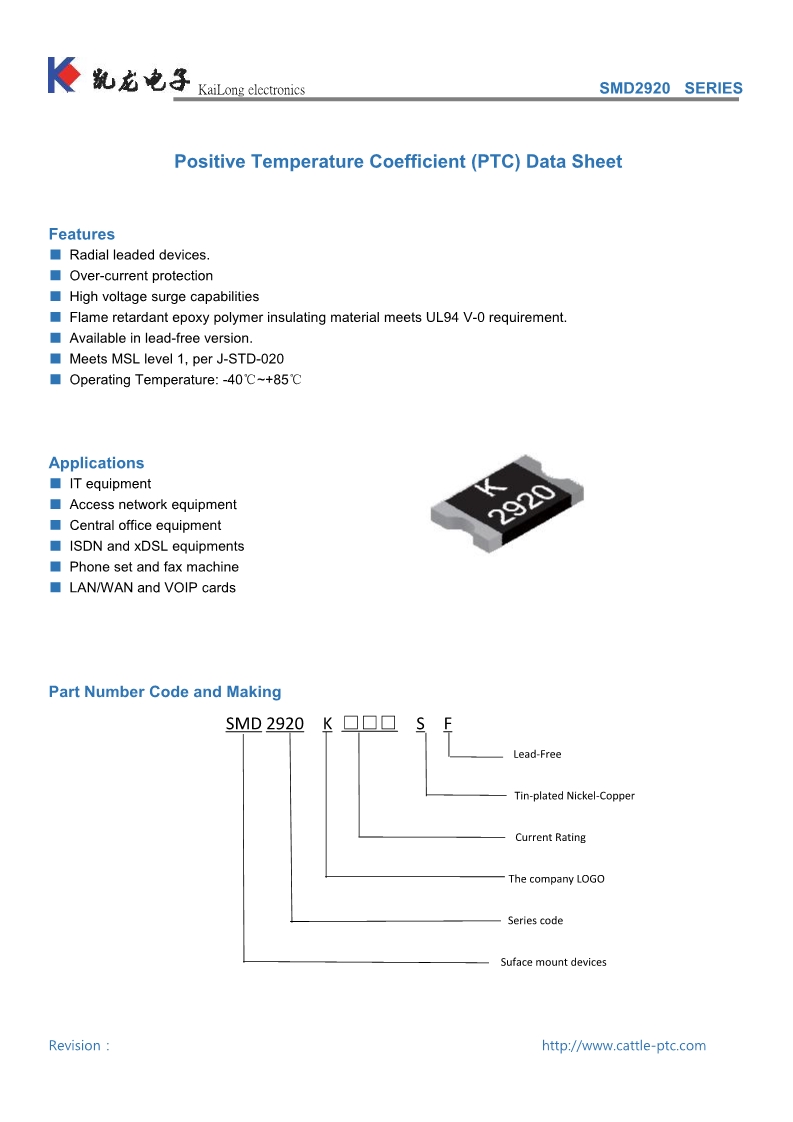 凯龙电子 KaiLong electronics

SMD2920 SERIES

Positive Temperature Coefficient (PTC) Data Sheet

Features
■ Radial leaded devices.
■ Over-current protection
■ High voltage surge capabilities
■ Flame retardant epoxy polymer insulating material meets UL94 V-0 requirement.
■ Available in lead-free version.
■ Meets MSL level 1, per J-STD-020
■ Operating Temperature: -40℃~+85℃

Applications
■ IT equipment
■ Access network equipment
■ Central office equipment
■ ISDN and xDSL equipments
■ Phone set and fax machine
■ LAN/WAN and VOIP cards

K
2920

Part Number Code and Making

SMD 2920 K □□□ S F

Lead-Free
Tin-plated Nickel-Copper
Current Rating
The company LOGO
Series code
Suface mount devices

Revision :
http://www.cattle-ptc.com